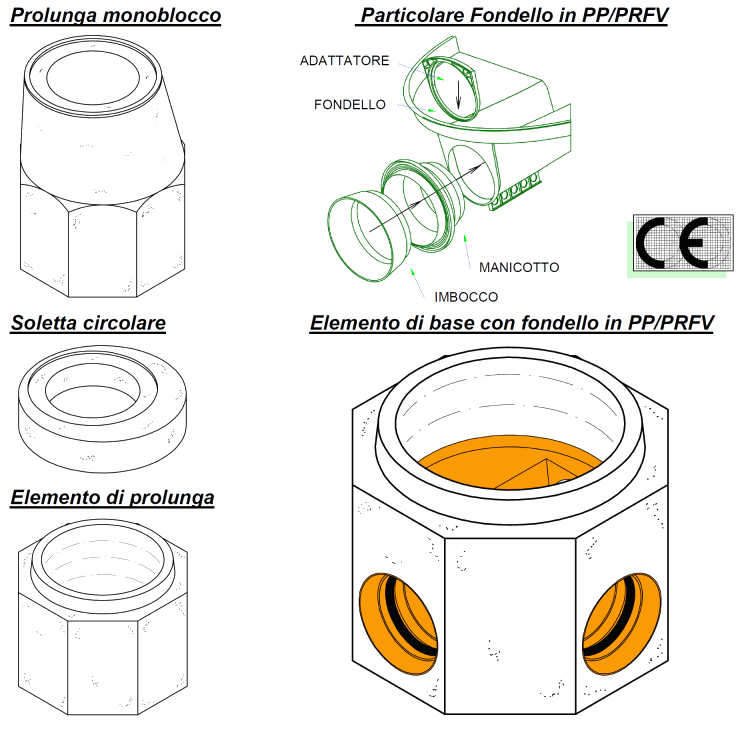 Prolunga monoblocco

Particolare Fondello in PP/PRFV

ADATTATORE

FONDELLO

MANICOTTO

IMBOCCO

CE

Soletta circolare

Elemento di base con fondello in PP/PRFV

Elemento di prolunga