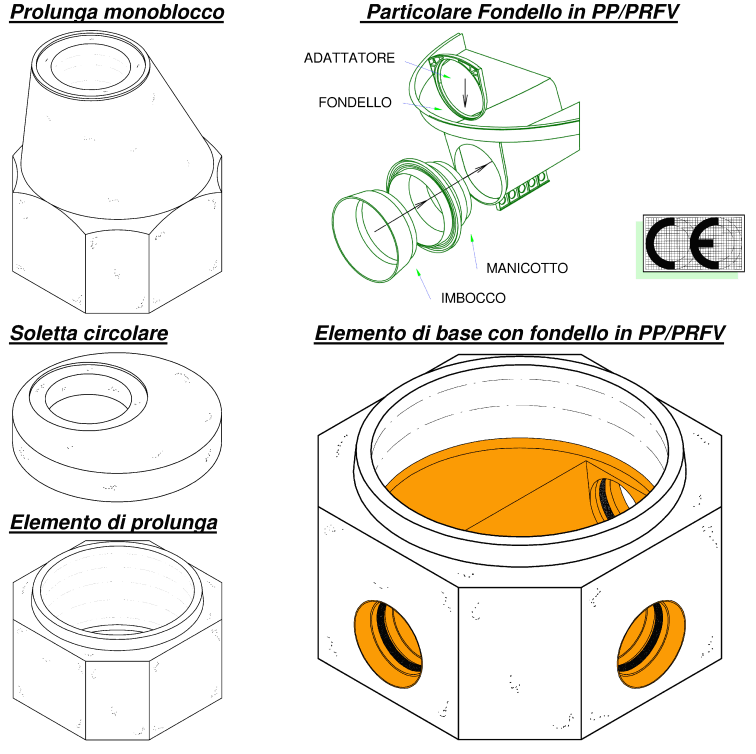 Prolunga monoblocco

Particolare Fondello in PP/PRFV

ADATTATORE

FONDELLO

MANICOTTO

IMBOCCO

CE

Soletta circolare

Elemento di base con fondello in PP/PRFV

Elemento di prolunga