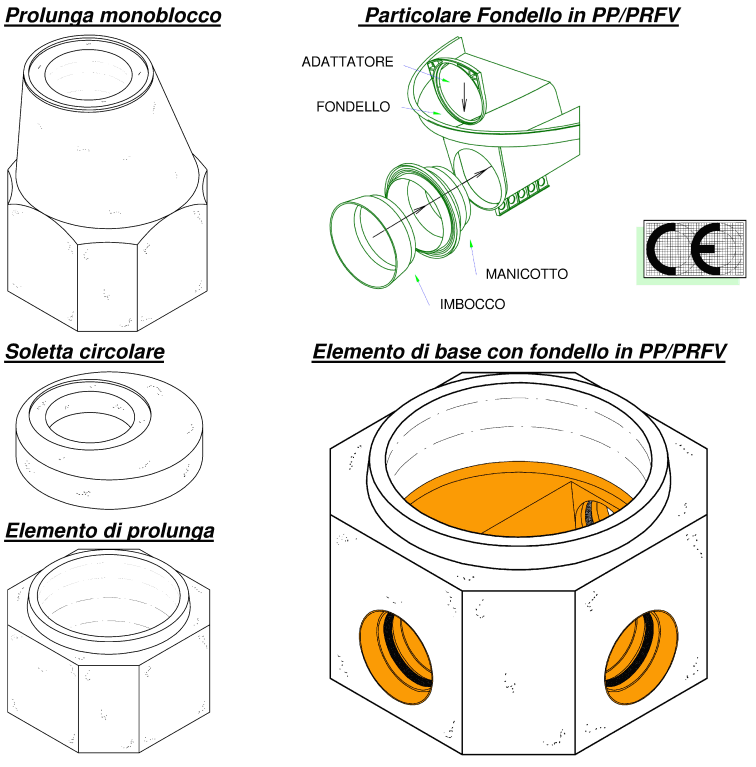 Prolunga monoblocco

Particolare Fondello in PP/PRFV

ADATTATORE

FONDELLO

MANICOTTO

IMBOCCO

CE

Soletta circolare

Elemento di base con fondello in PP/PRFV

Elemento di prolunga